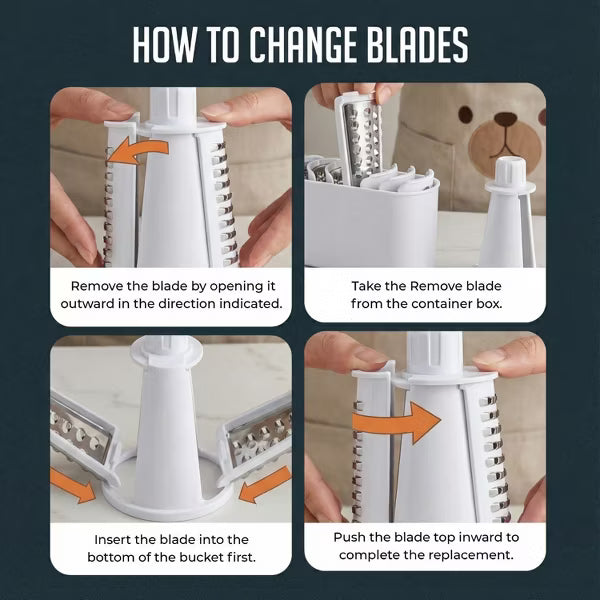 HOW TO CHANGE BLADES

Remove the blade by opening it outward in the direction indicated.

Take the Remove blade from the container box.

Insert the blade into the bottom of the bucket first.

Push the blade top inward to complete the replacement.