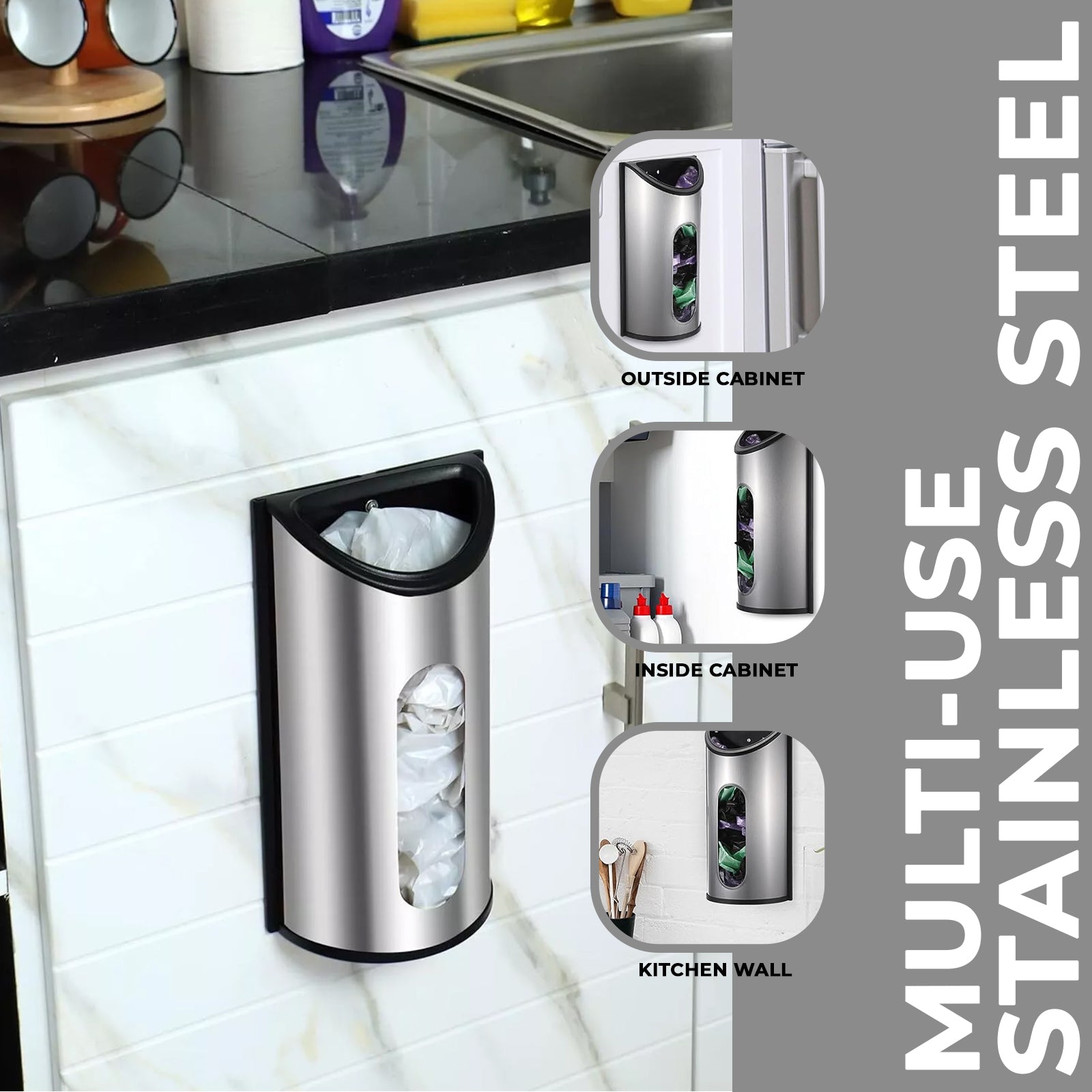 OUTSIDE CABINET

INSIDE CABINET

KITCHEN WALL

MULTI-USE
STAINLESS STEEL