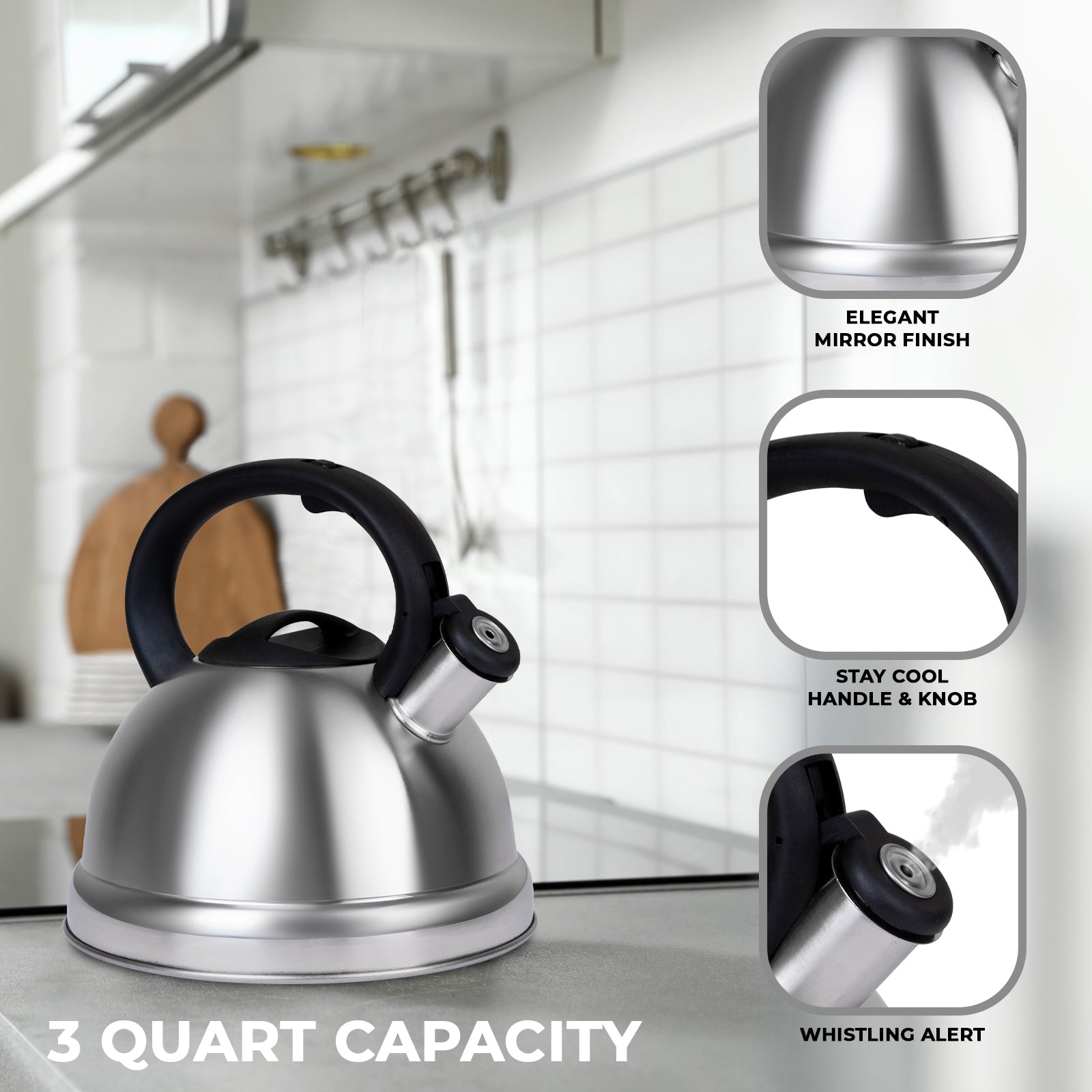 ELEGANT
MIRROR FINISH

STAY COOL
HANDLE & KNOB

WHISTLING ALERT

3 QUART CAPACITY