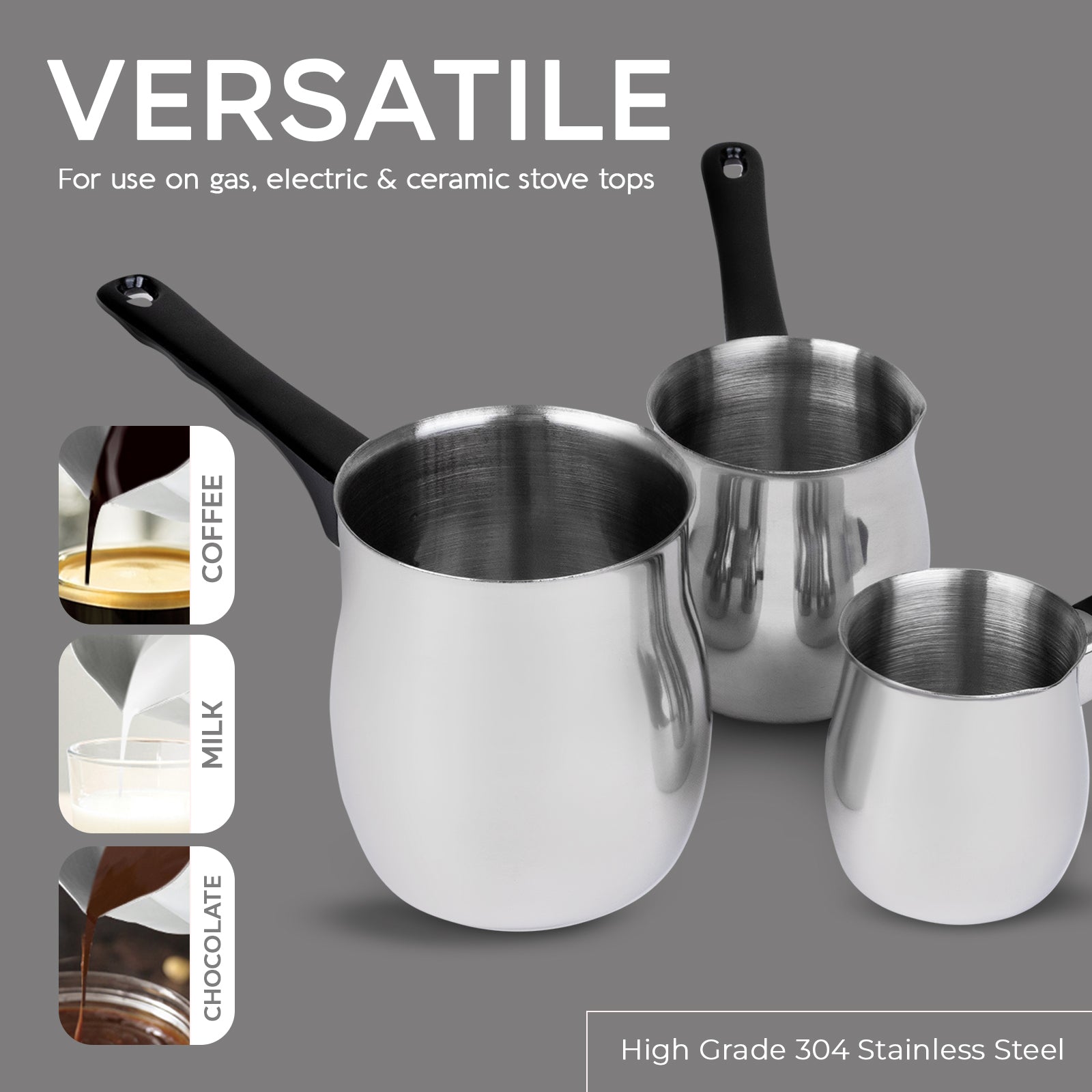 VERSATILE
For use on gas, electric & ceramic stove tops

COFFEE

MILK

CHOCOLATE

High Grade 304 Stainless Steel