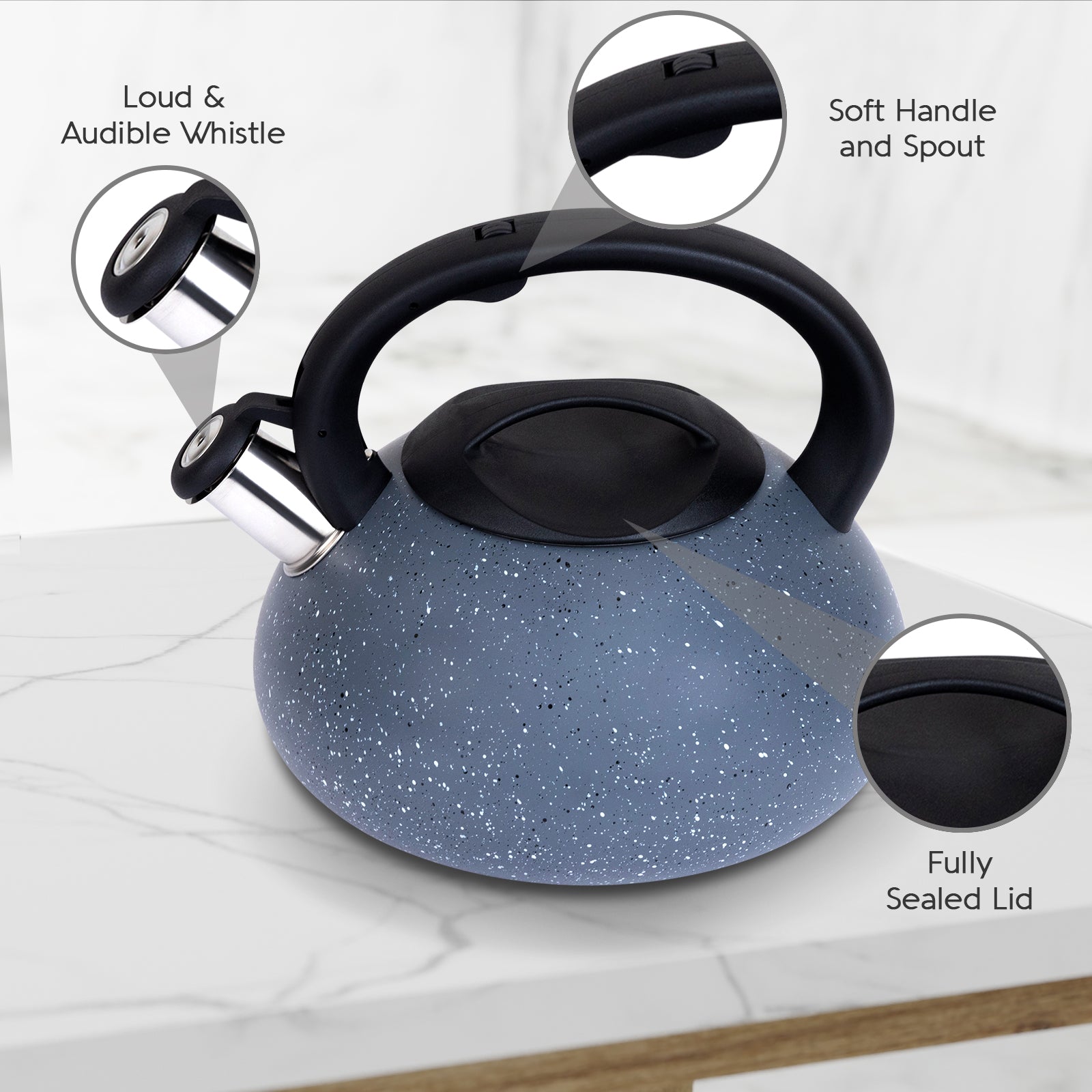 Loud & Audible Whistle

Soft Handle and Spout

Fully Sealed Lid