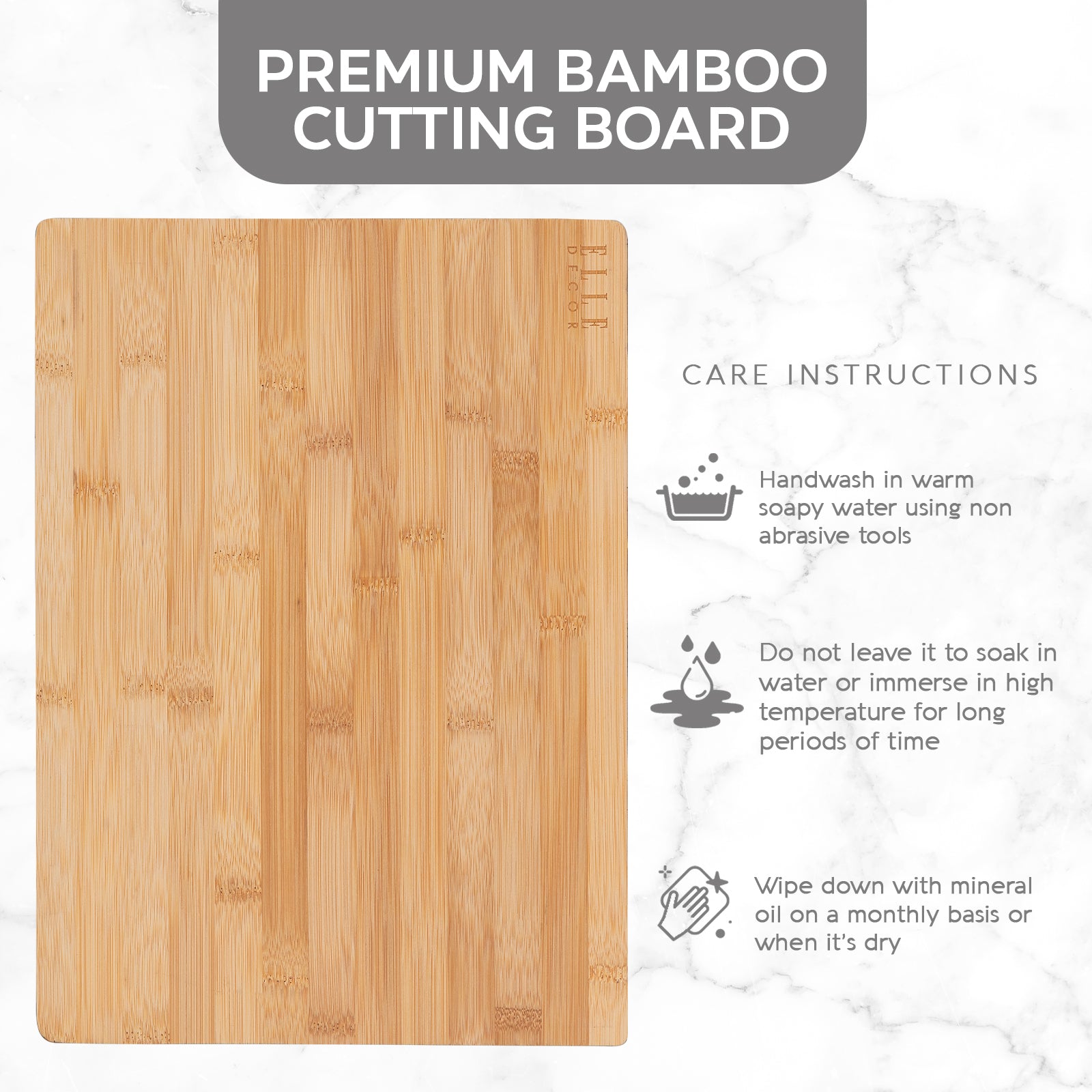 PREMIUM BAMBOO CUTTING BOARD

ELLE DECOR

CARE INSTRUCTIONS

Handwash in warm soapy water using non abrasive tools

Do not leave it to soak in water or immerse in high temperature for long periods of time

Wipe down with mineral oil on a monthly basis or when it's dry