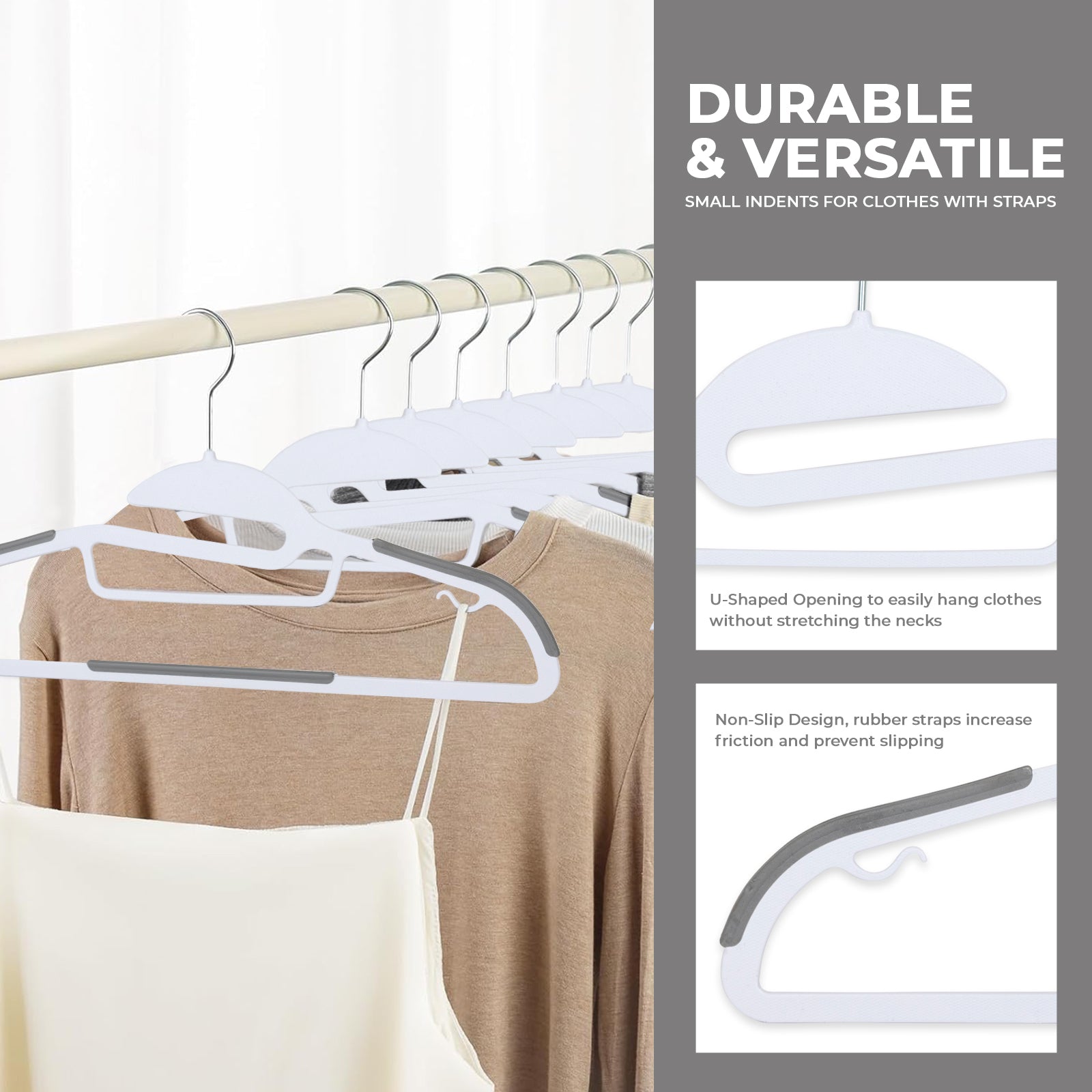 DURABLE & VERSATILE
SMALL INDENTS FOR CLOTHES WITH STRAPS

U-Shaped Opening to easily hang clothes without stretching the necks

Non-Slip Design, rubber straps increase friction and prevent slipping