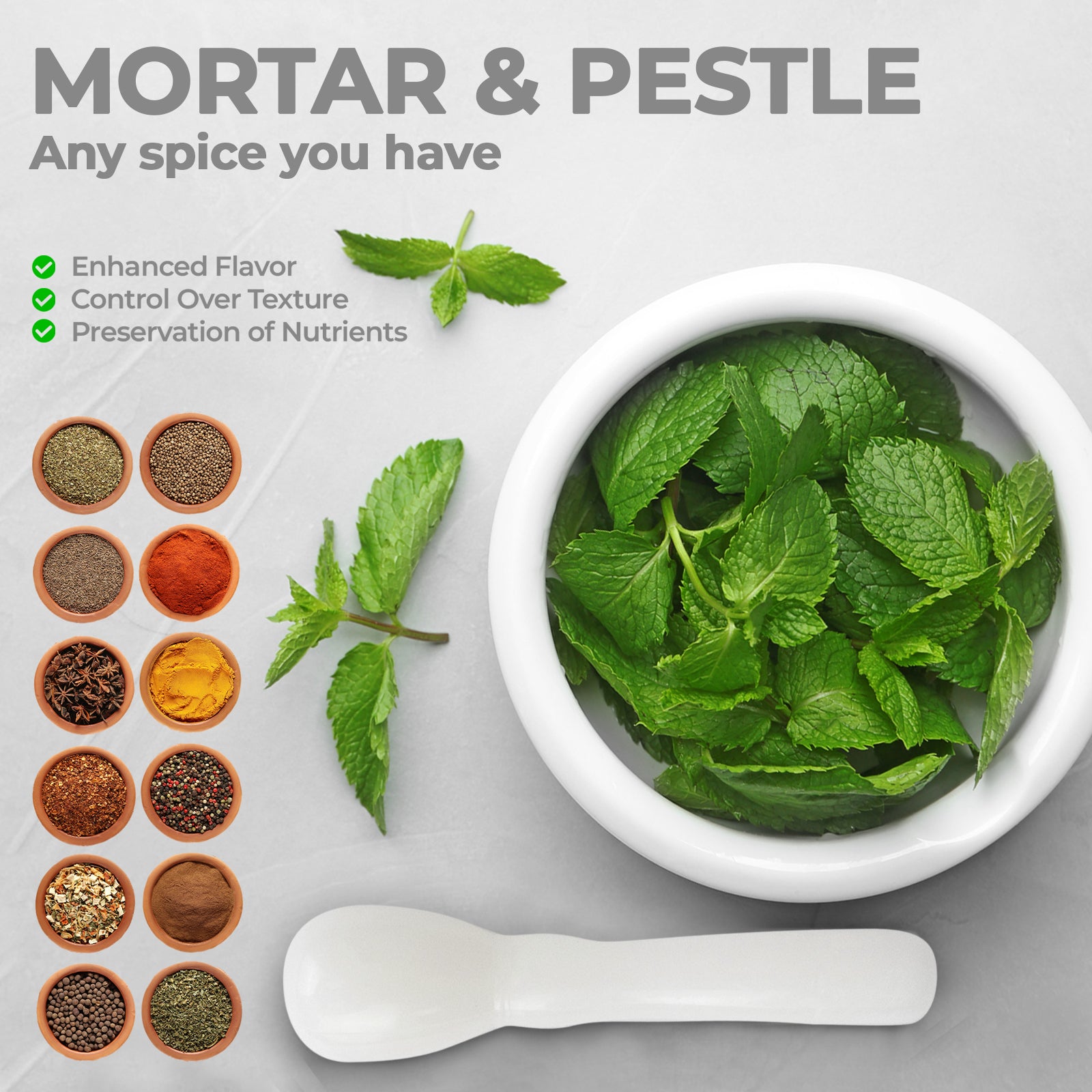 MORTAR & PESTLE
Any spice you have

Enhanced Flavor
Control Over Texture
Preservation of Nutrients