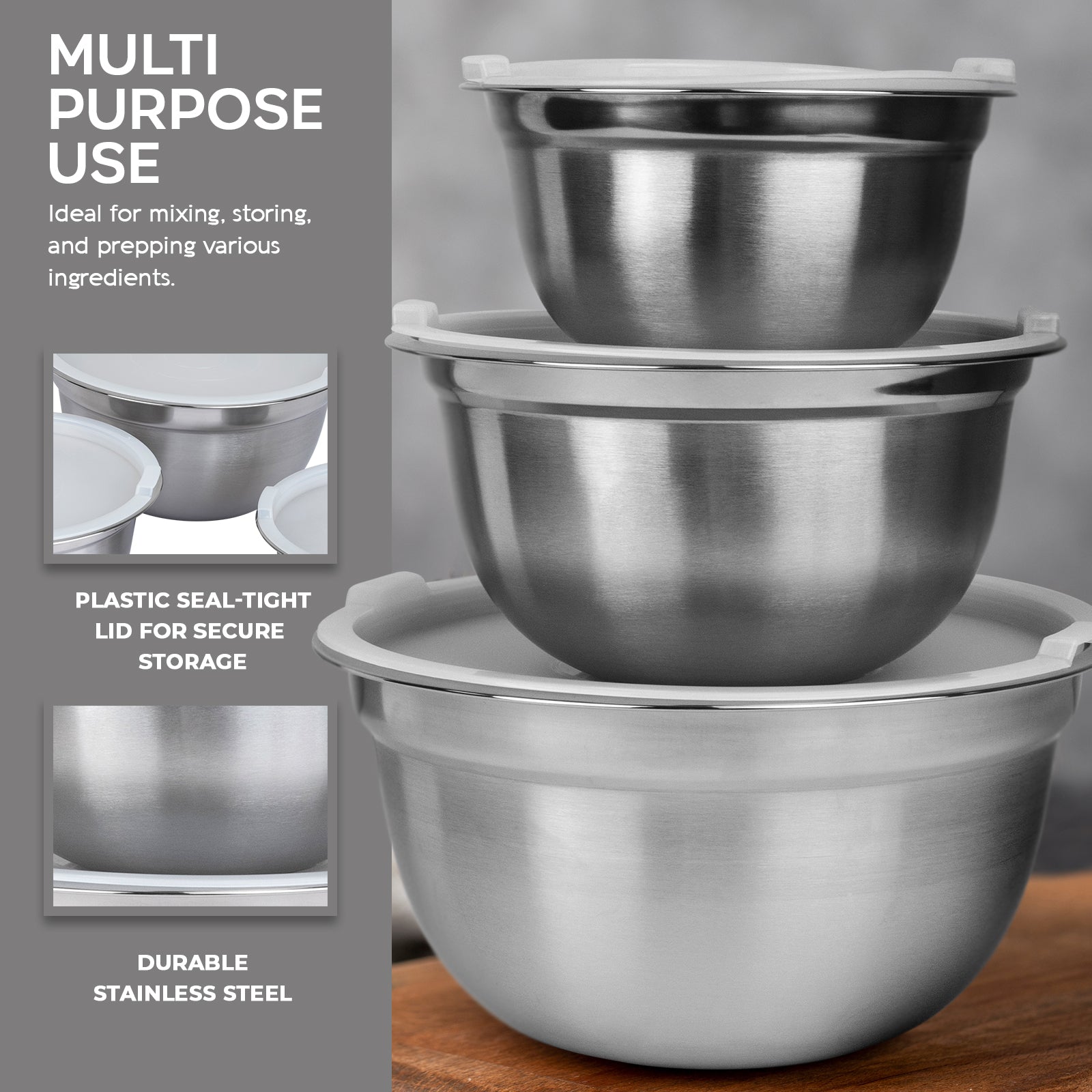 MULTI PURPOSE USE

Ideal for mixing, storing, and prepping various ingredients.

PLASTIC SEAL-TIGHT LID FOR SECURE STORAGE

DURABLE STAINLESS STEEL