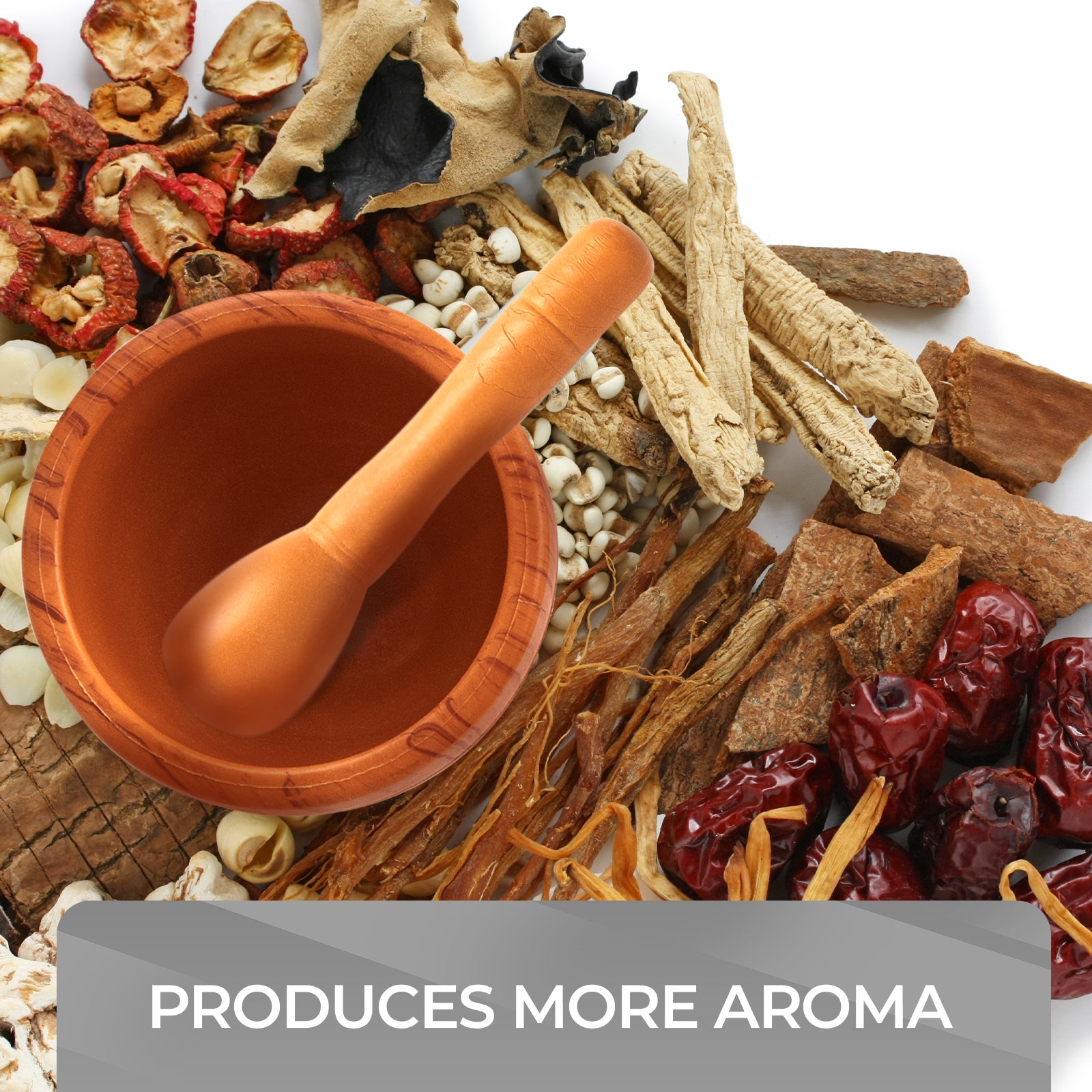 PRODUCES MORE AROMA