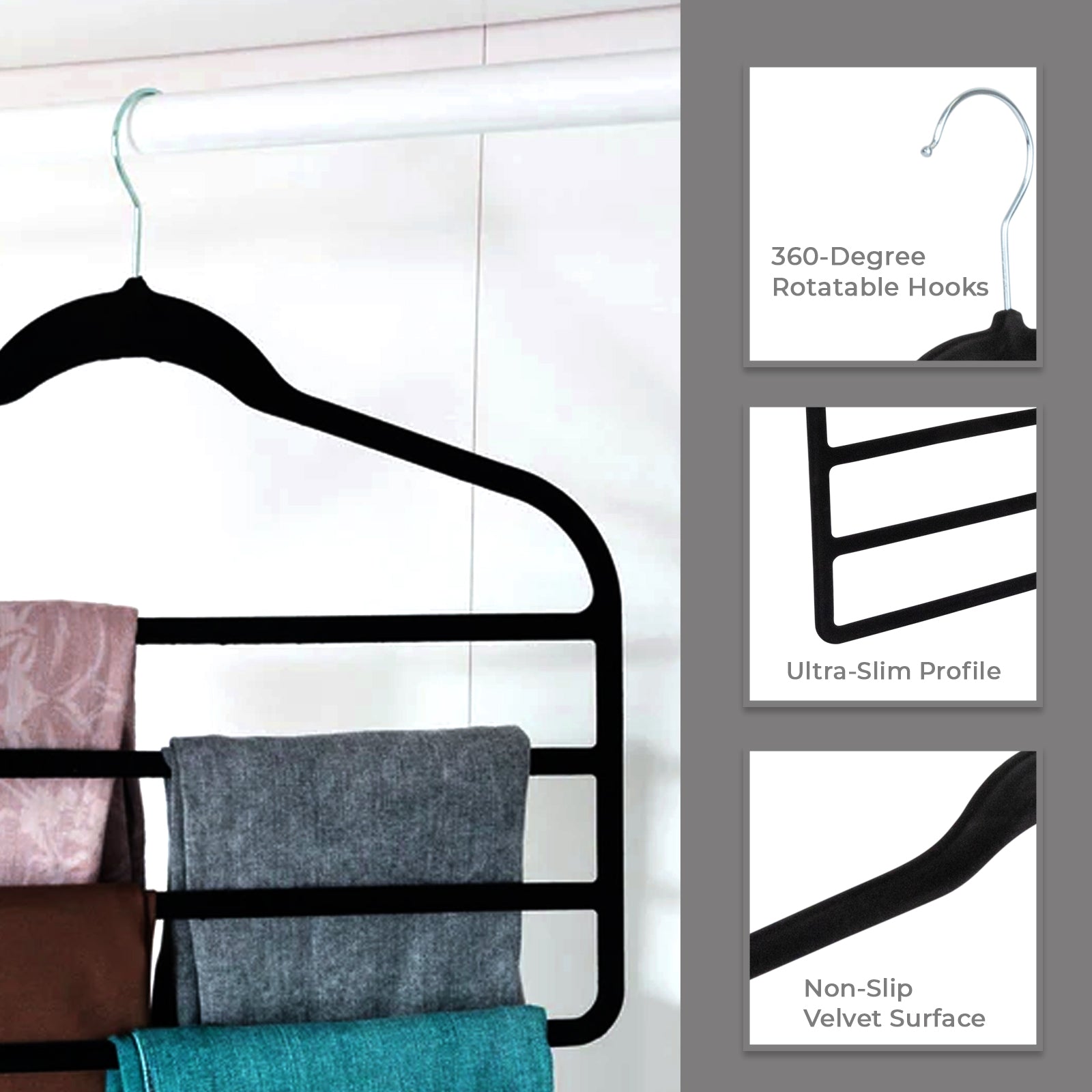 360-Degree
Rotatable Hooks

Ultra-Slim Profile

Non-Slip
Velvet Surface