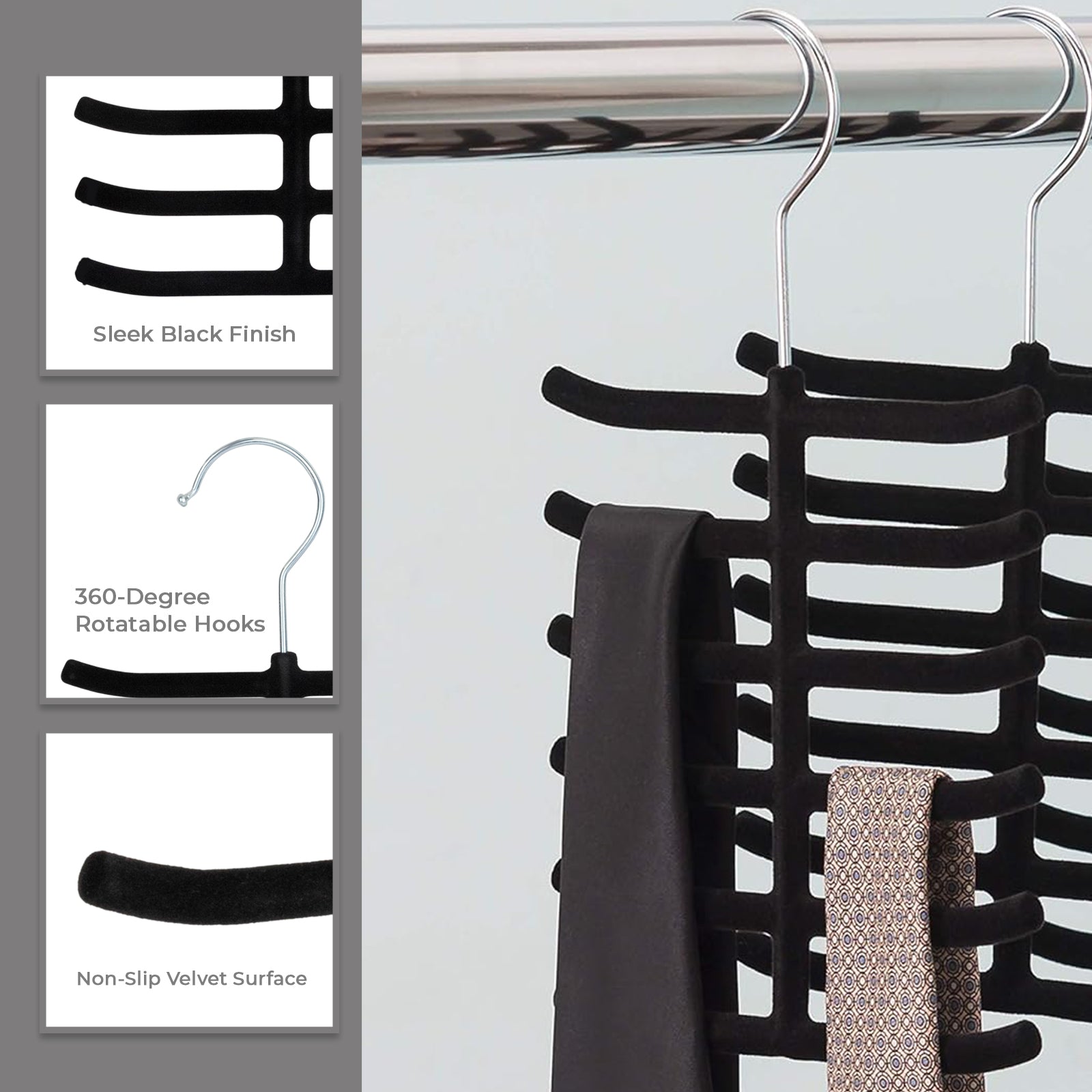 Sleek Black Finish

360-Degree Rotatable Hooks

Non-Slip Velvet Surface