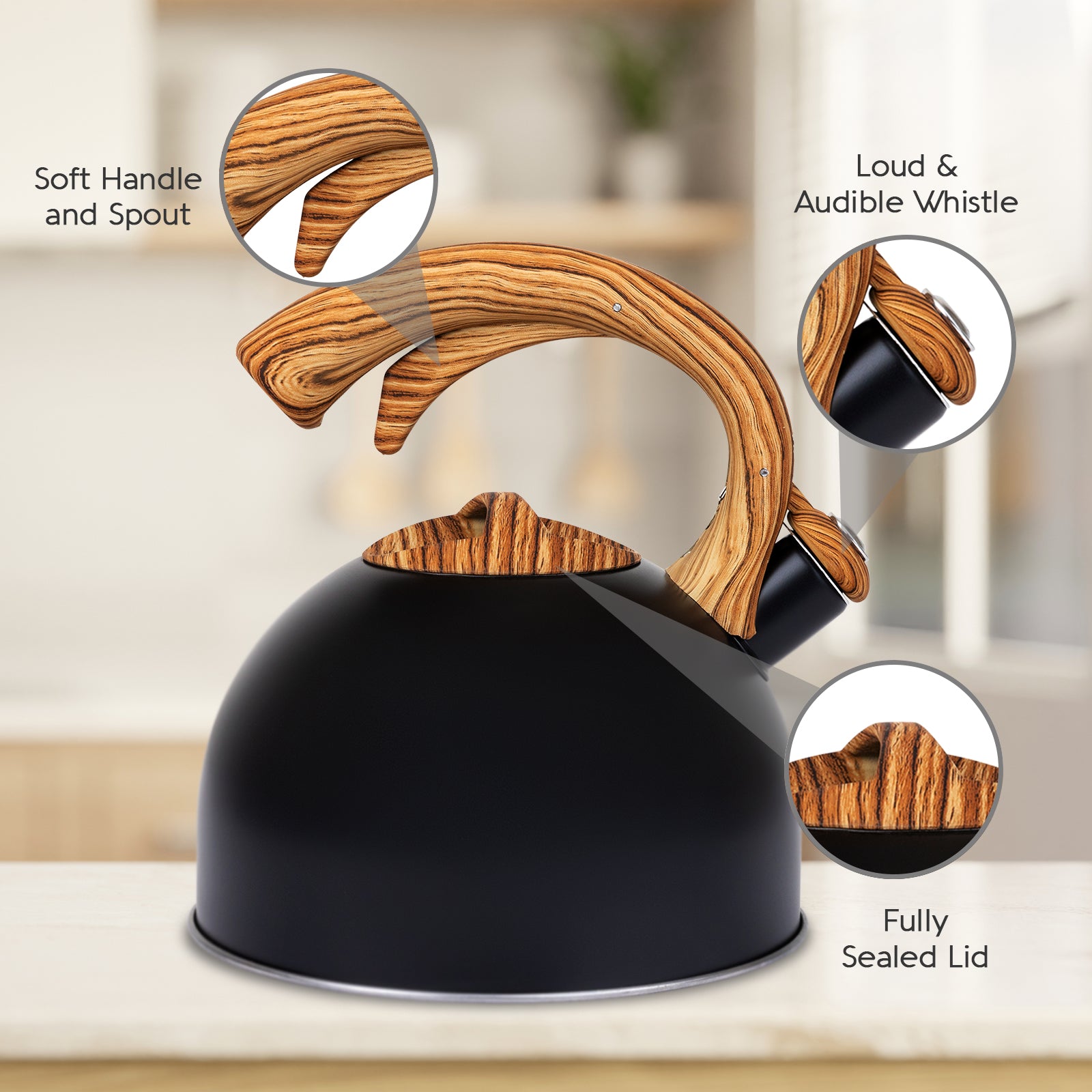 Soft Handle and Spout

Loud & Audible Whistle

Fully Sealed Lid