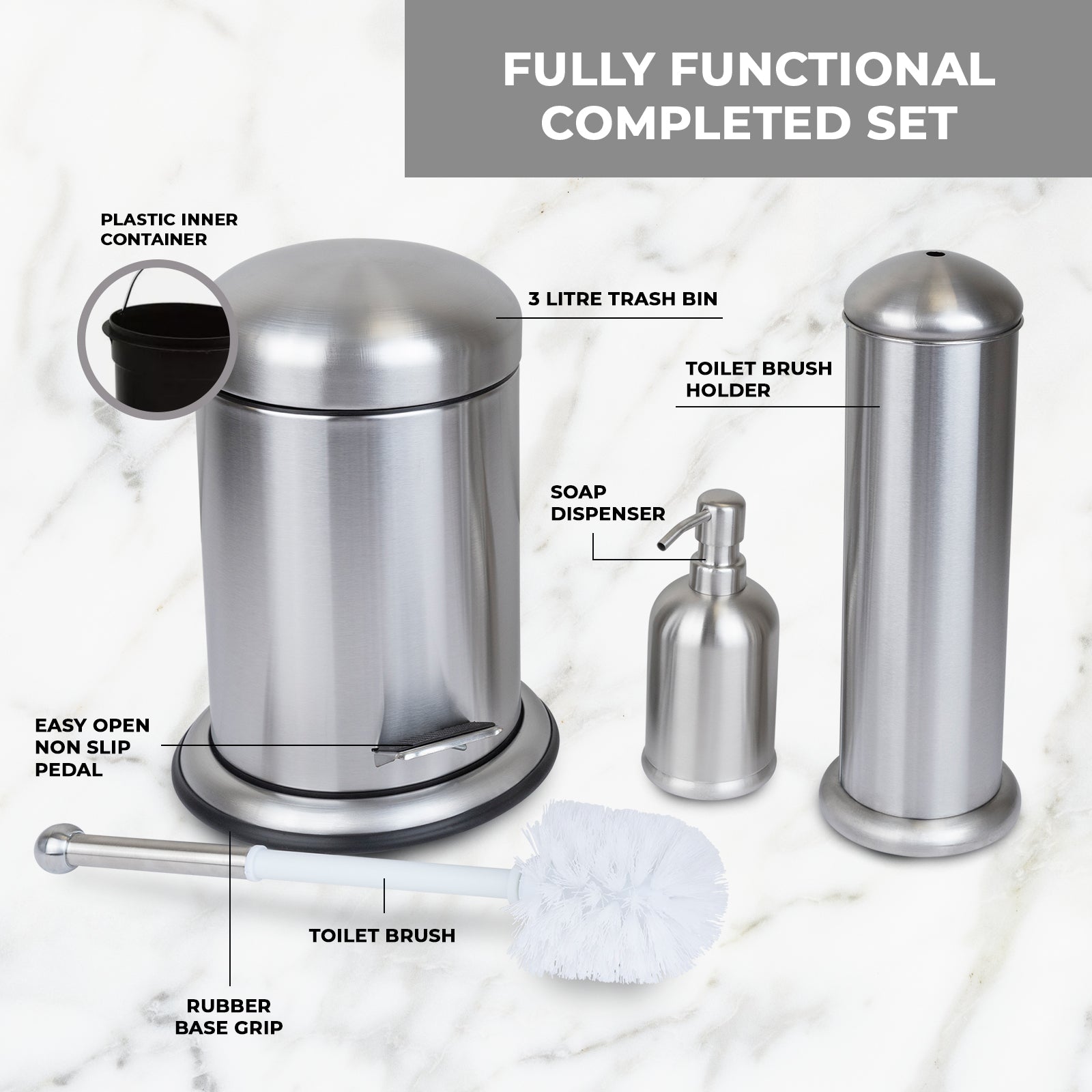 FULLY FUNCTIONAL COMPLETED SET

PLASTIC INNER CONTAINER

3 LITRE TRASH BIN

TOILET BRUSH HOLDER

SOAP DISPENSER

EASY OPEN NON SLIP PEDAL

TOILET BRUSH

RUBBER BASE GRIP