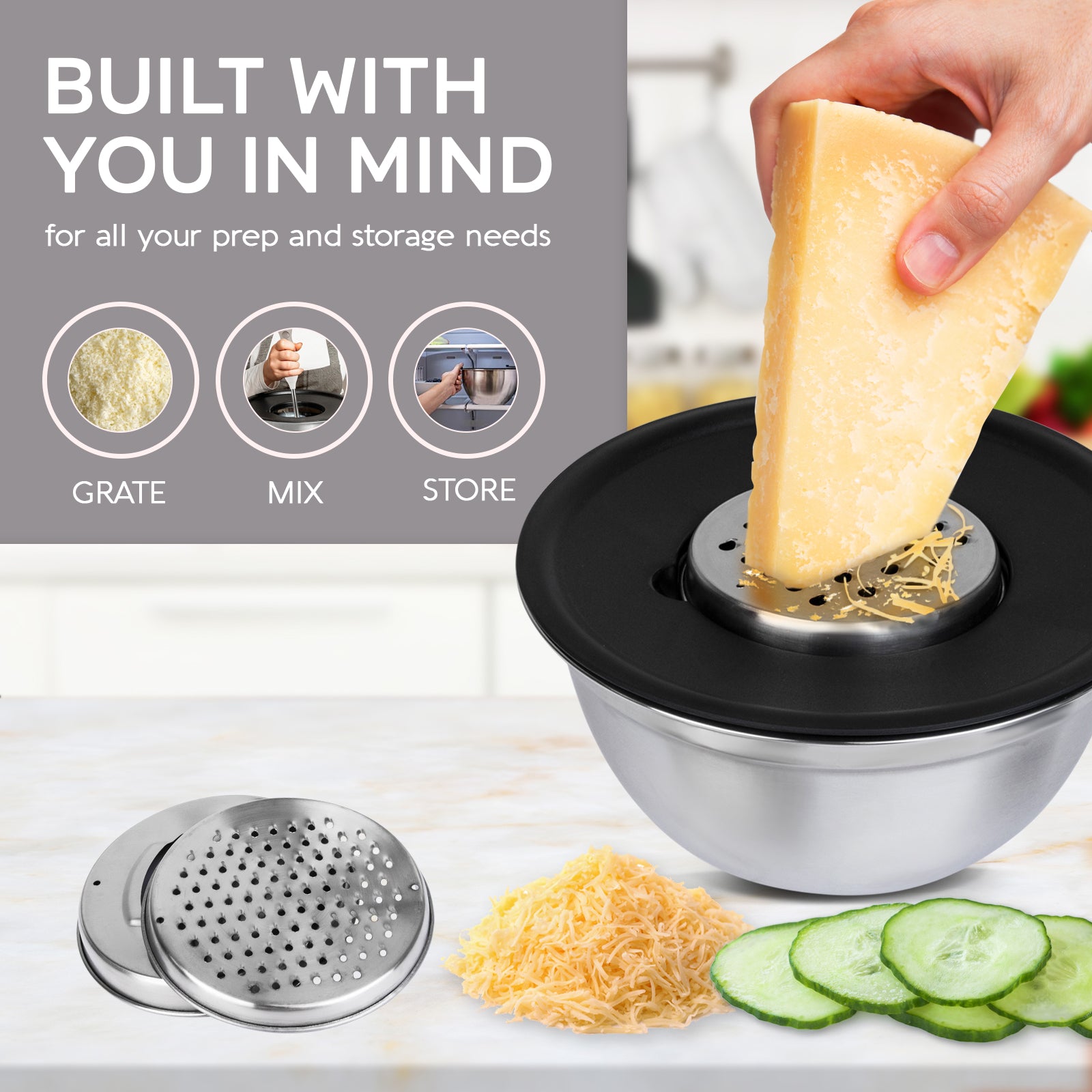 BUILT WITH YOU IN MIND

for all your prep and storage needs

GRATE

MIX

STORE